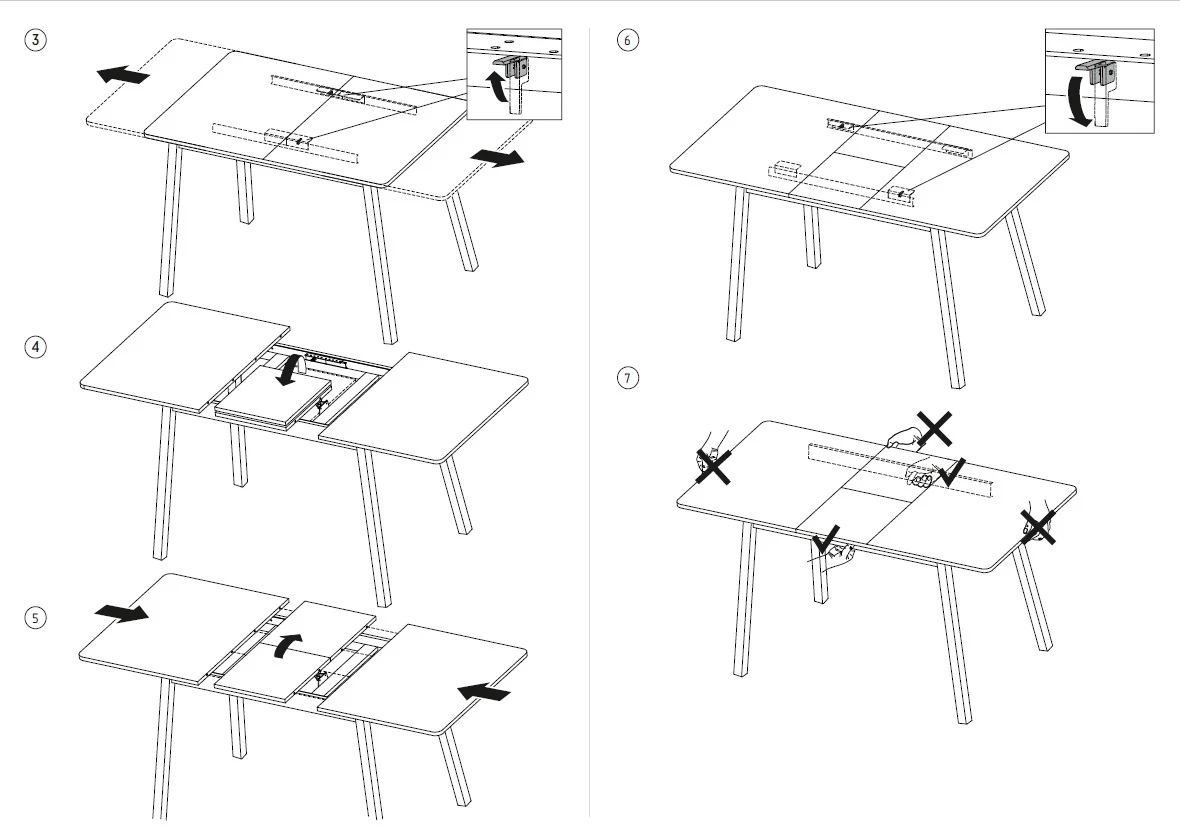 3

4

5

6

7