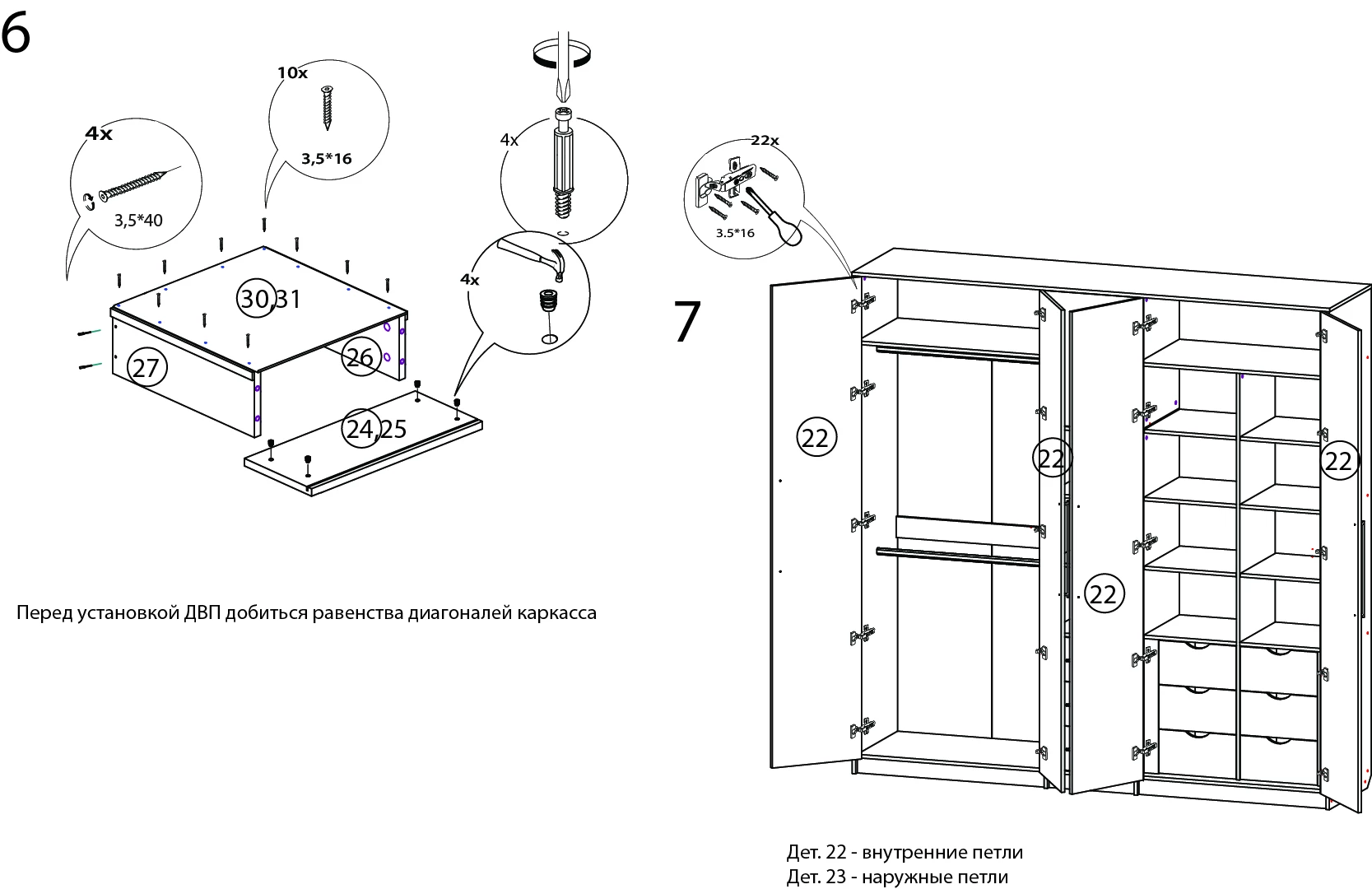 6

4x

3,5*40

10x

3,5*16

4x

4x

30,31

27

26

24,25

Перед установкой ДВП добиться равенства диагоналей каркасса

7

22x

3.5*16

22

22

22

22

Дет. 22 - внутренние петли
Дет. 23 - наружные петли