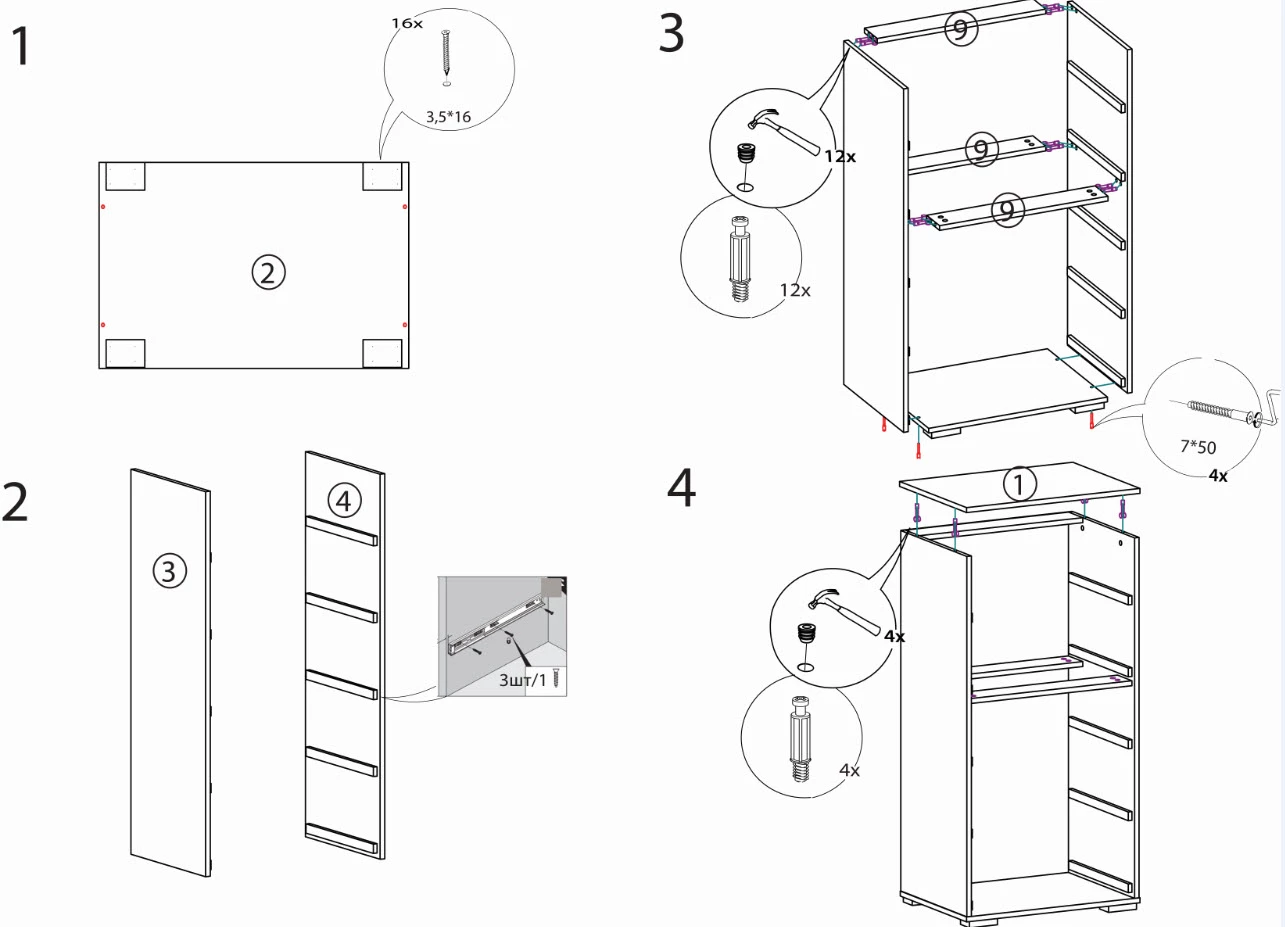 1

16x

3,5*16

2

2

3

4

3шт/1

3

9

9

9

12x

12x

7*50

4x

4

1

4x

4x