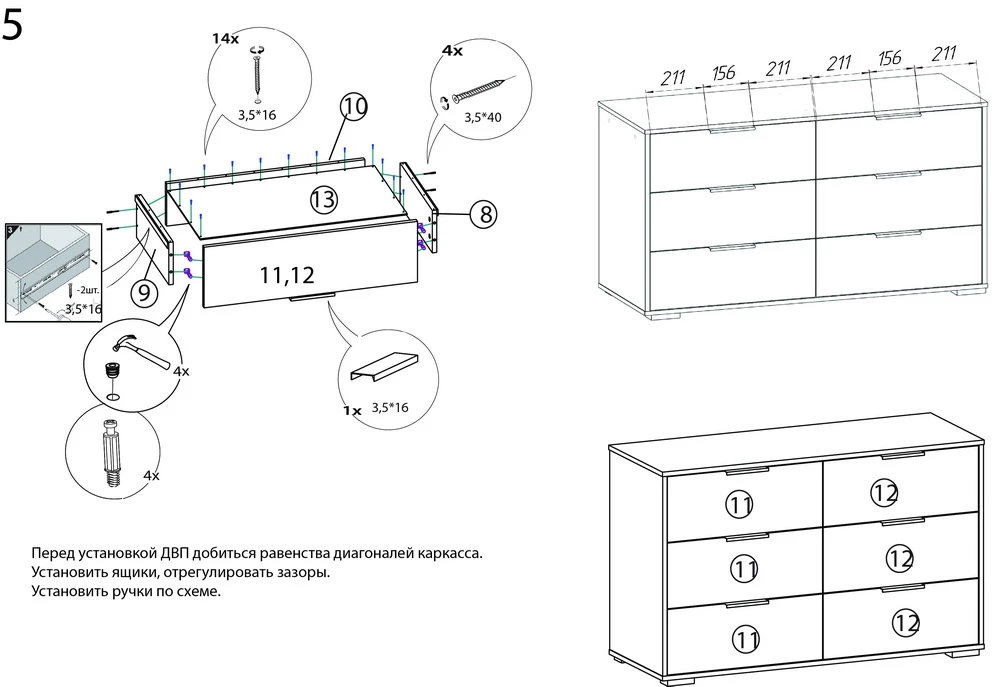 5

14x

3,5*16

4x

3,5*40

10

13

8

11,12

9

-2шт.

3,5*16

4x

4x

1x 3,5*16

211 156 211 211 156 211

11 12

11 12

11 12

Перед установкой ДВП добиться равенства диагоналей каркасса.
Установить ящики, отрегулировать зазоры.
Установить ручки по схеме.