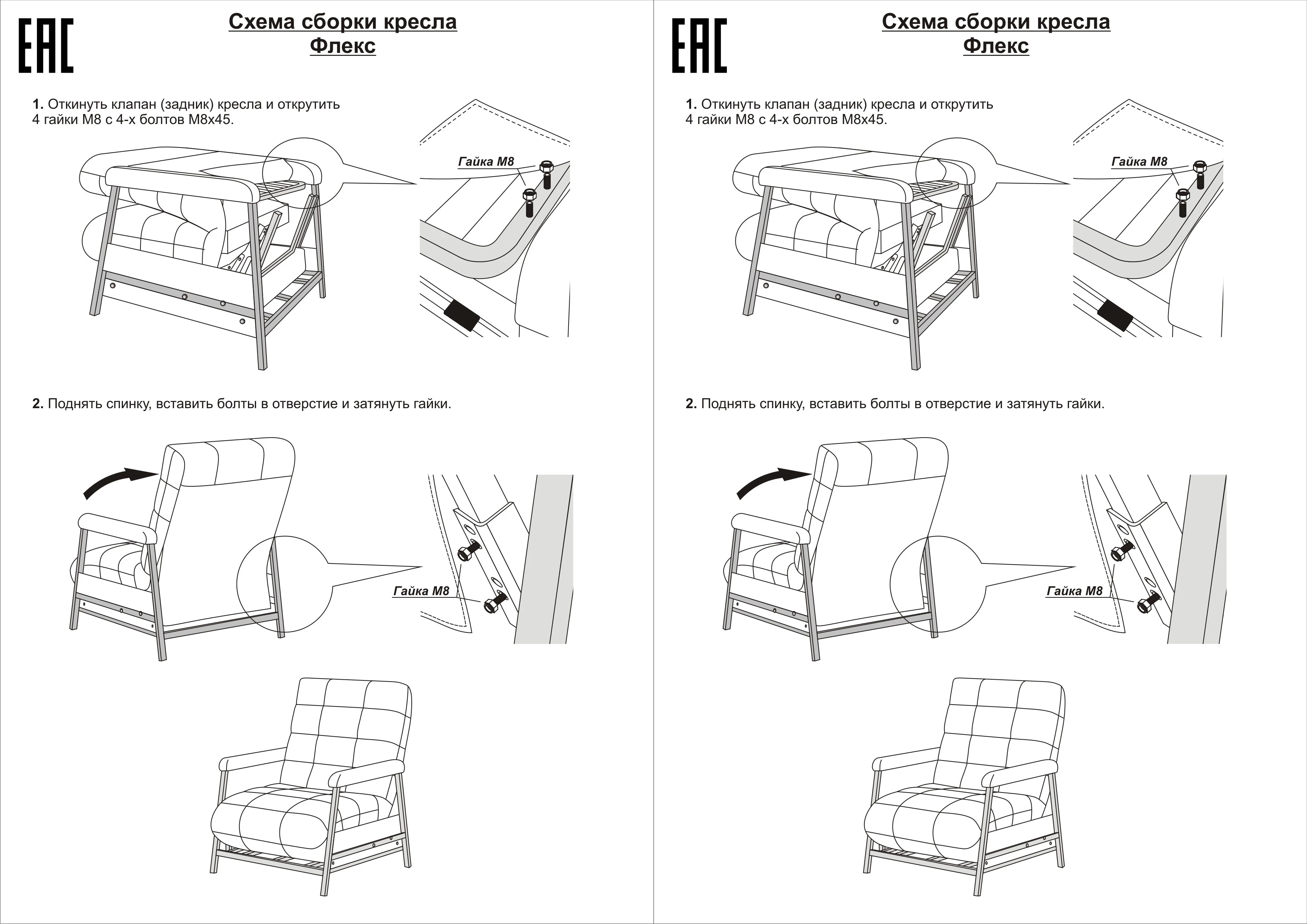 EAC

Схема сборки кресла
Флекс

1. Откинуть клапан (задник) кресла и открутить 4 гайки М8 с 4-х болтов М8х45.

Гайка М8

2. Поднять спинку, вставить болты в отверстие и затянуть гайки.

Гайка М8

EAC

Схема сборки кресла
Флекс

1. Откинуть клапан (задник) кресла и открутить 4 гайки М8 с 4-х болтов М8х45.

Гайка М8

2. Поднять спинку, вставить болты в отверстие и затянуть гайки.

Гайка М8