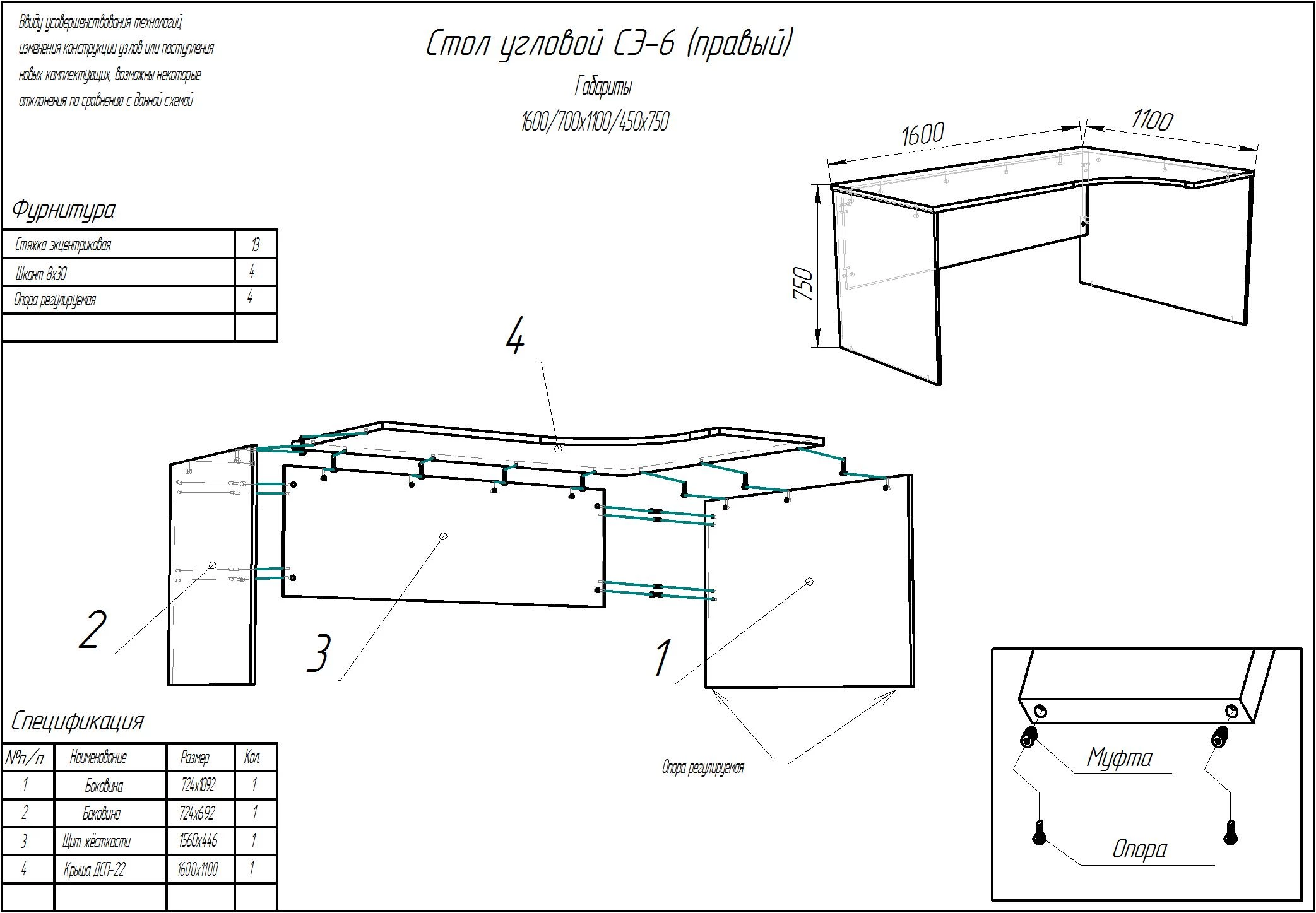 Ввиду усовершенствования технологий, изменения конструкции узлов или поступления новых комплектующих, возможны некоторые отклонения по сравнению с данной схемой

Стол угловой СЭ-6 (правый)

Габариты
1600/700х1100/450х750

1600
1100
750

Фурнитура

| Стяжка эксцентриковая | 13 |
|---|---|
| Шкант 8х30 | 4 |
| Опора регулируемая | 4 |
| | |

4
2
3
1

Опора регулируемая

Муфта
Опора

Спецификация

| №п/п | Наименование | Размер | Кол. |
|---|---|---|---|
| 1 | Боковина | 724х1092 | 1 |
| 2 | Боковина | 724х692 | 1 |
| 3 | Щит жёсткости | 1560х446 | 1 |
| 4 | Крыша ДСП-22 | 1600х1100 | 1 |
| | | | |