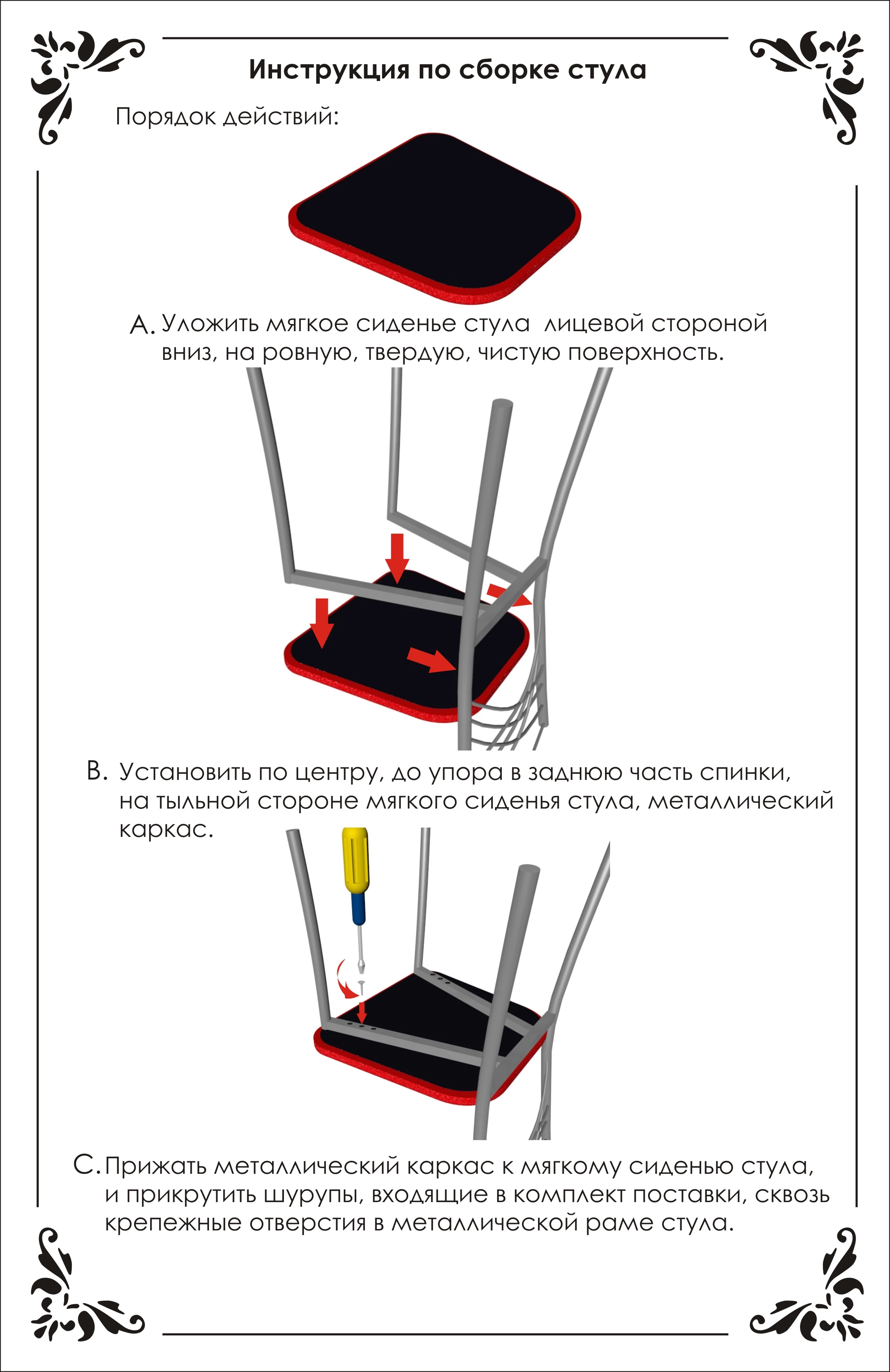 Инструкция по сборке стула

Порядок действий:

A. Уложить мягкое сиденье стула лицевой стороной вниз, на ровную, твердую, чистую поверхность.

B. Установить по центру, до упора в заднюю часть спинки, на тыльной стороне мягкого сиденья стула, металлический каркас.

C. Прижать металлический каркас к мягкому сиденью стула, и прикрутить шурупы, входящие в комплект поставки, сквозь крепежные отверстия в металлической раме стула.