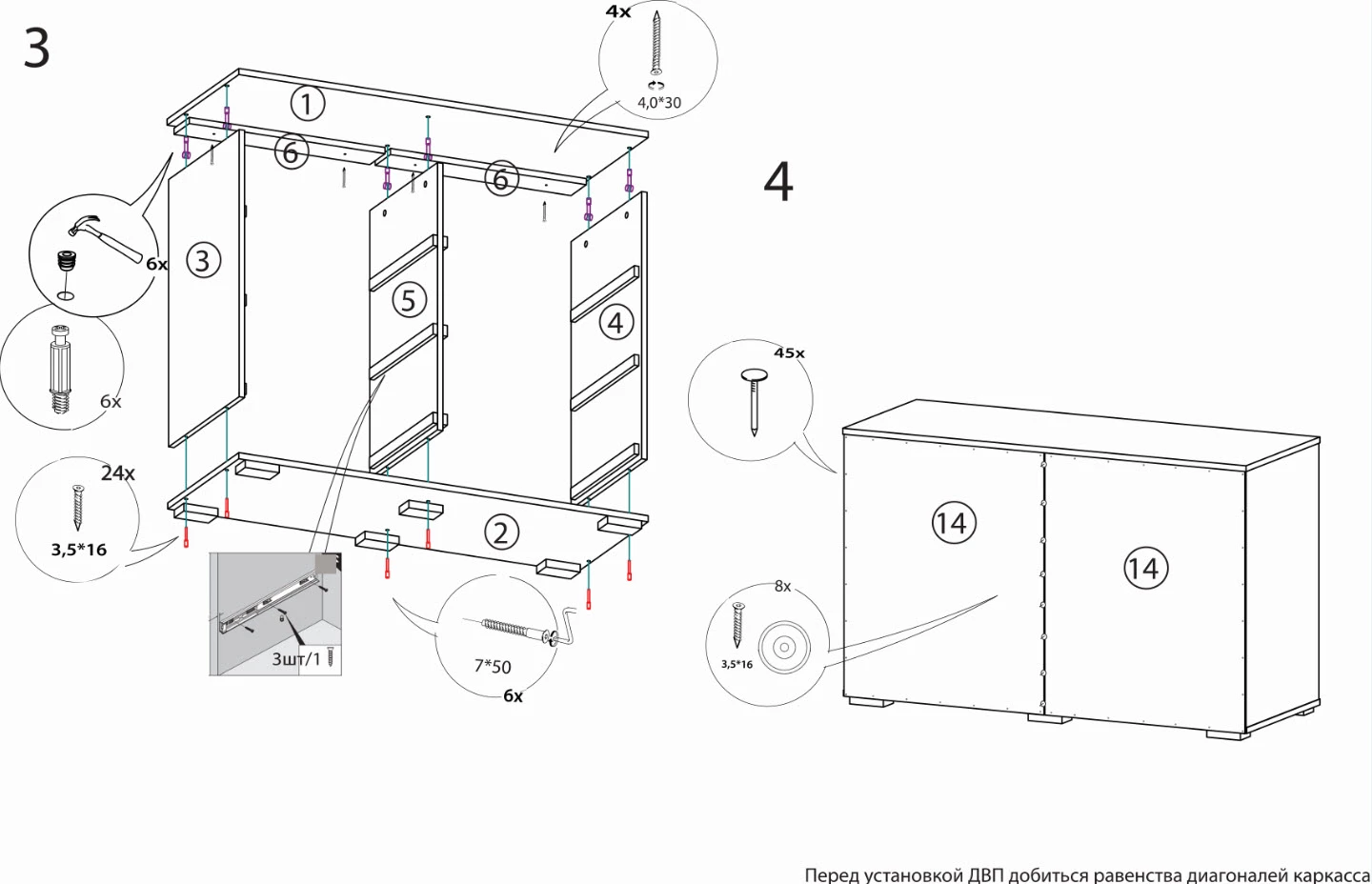 3

4x

4,0*30

1

6

6

6x

3

5

4

6x

24x

3,5*16

2

3шт/1

7*50

6x

4

45x

14

14

8x

3,5*16

Перед установкой ДВП добиться равенства диагоналей каркасса