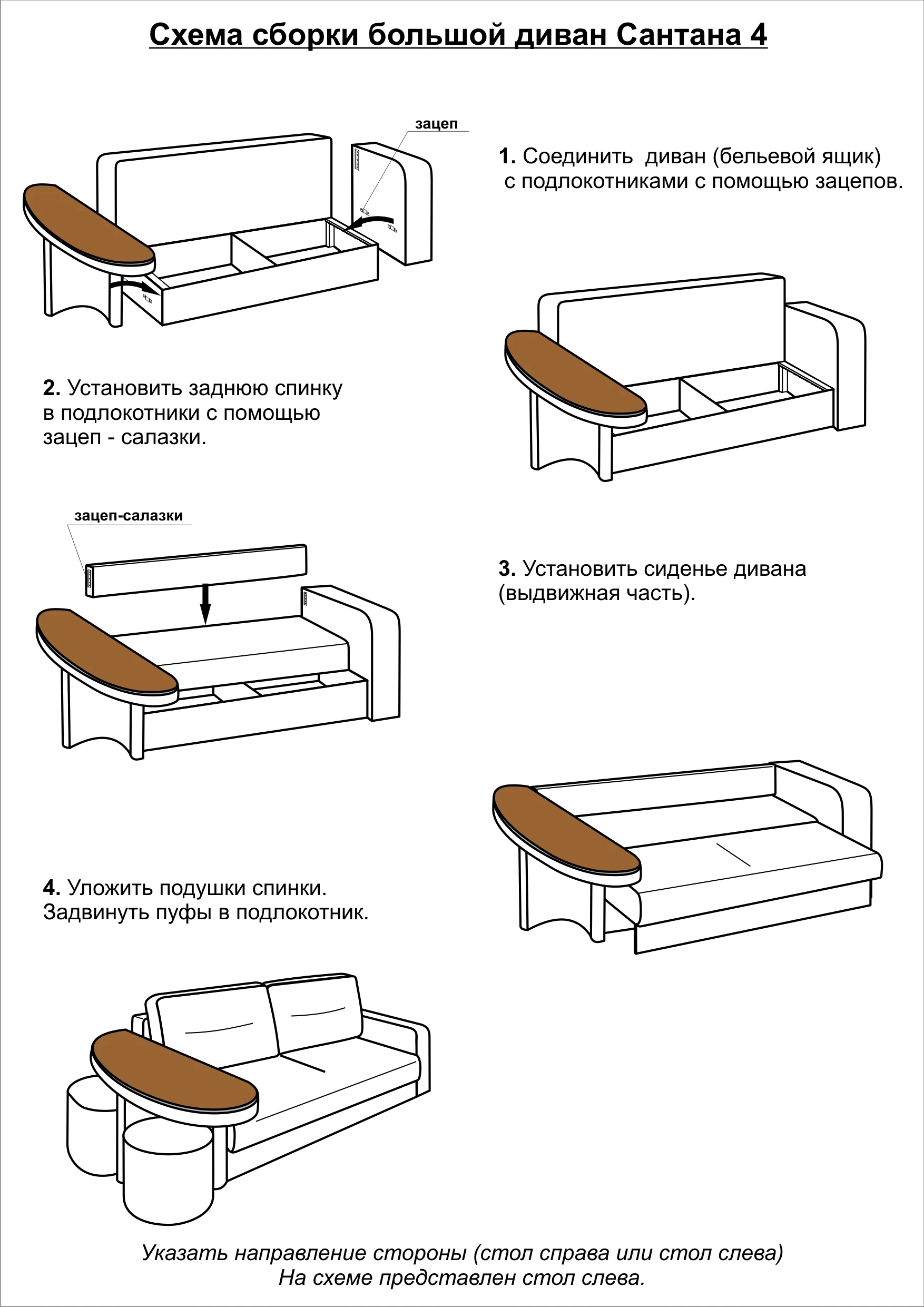 Схема сборки большой диван Сантана 4

зацеп

1. Соединить диван (бельевой ящик) с подлокотниками с помощью зацепов.

2. Установить заднюю спинку в подлокотники с помощью зацеп - салазки.

зацеп-салазки

3. Установить сиденье дивана (выдвижная часть).

4. Уложить подушки спинки. Задвинуть пуфы в подлокотник.

Указать направление стороны (стол справа или стол слева)
На схеме представлен стол слева.