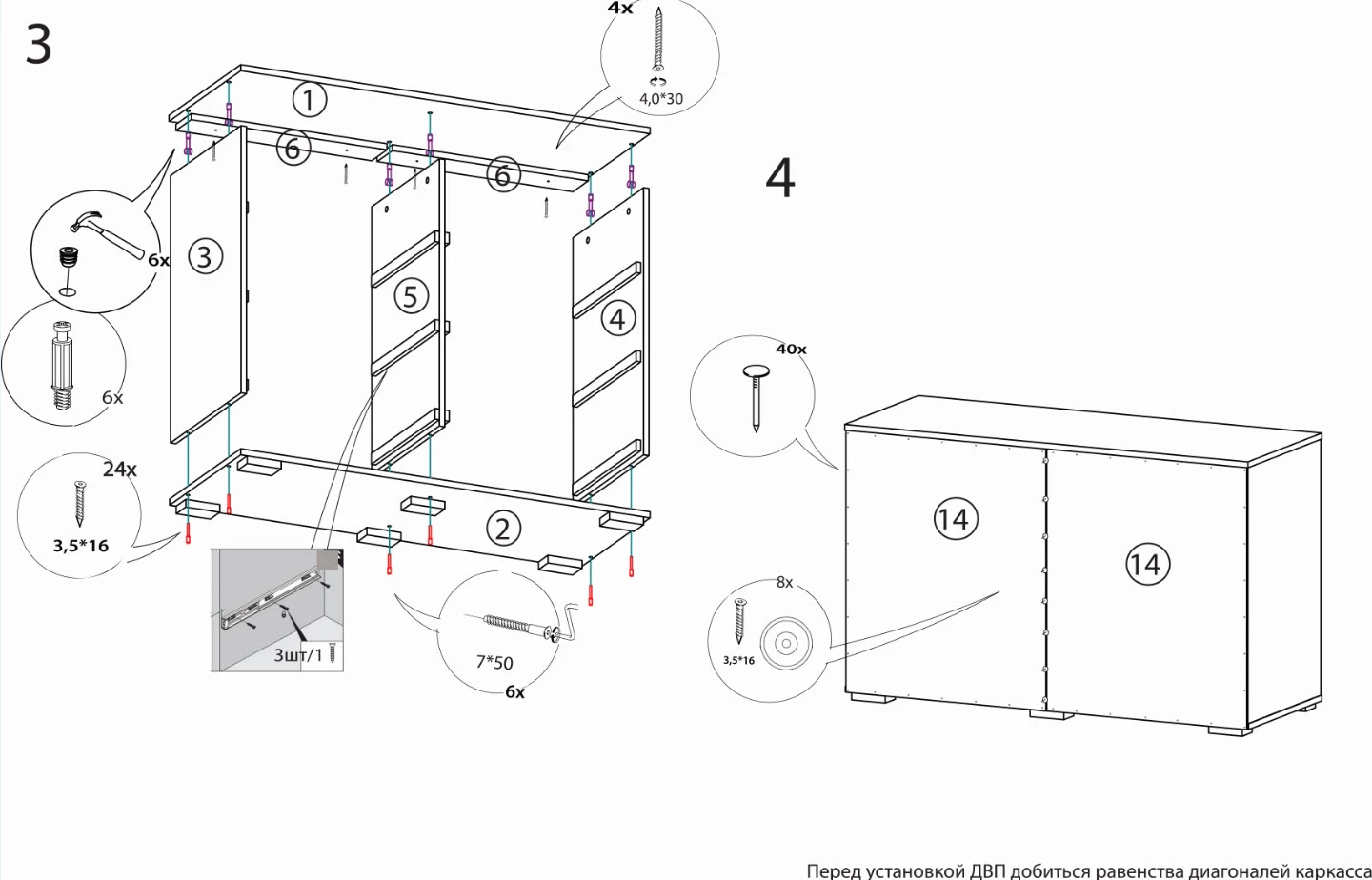 3

4x

4,0*30

1

6

6

6x

3

5

4

6x

24x

3,5*16

2

3шт/1

7*50

6x

4

40x

14

14

8x

3,5*16

Перед установкой ДВП добиться равенства диагоналей каркасса