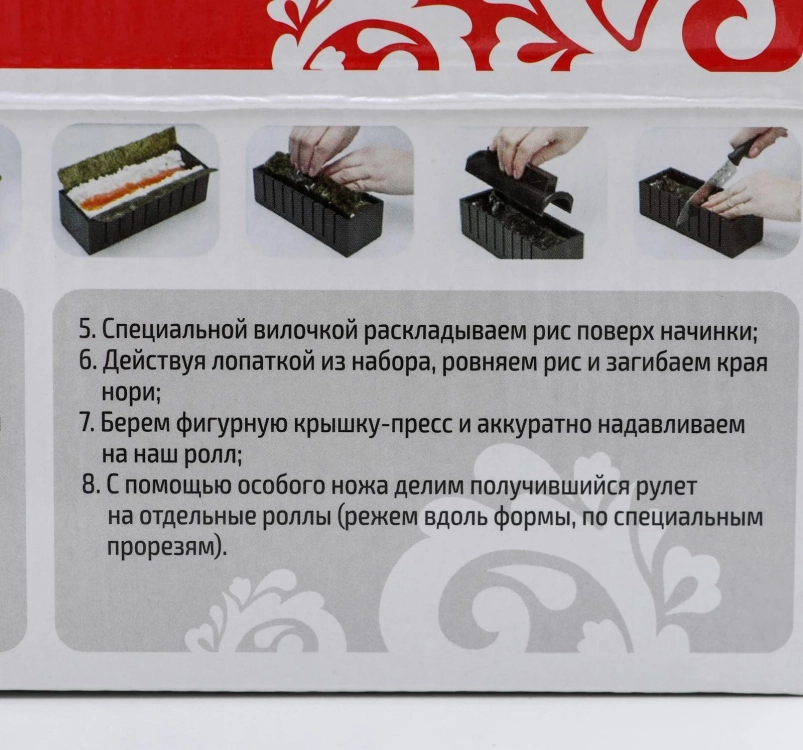 5. Специальной вилочкой раскладываем рис поверх начинки;
6. Действуя лопаткой из набора, ровняем рис и загибаем края нори;
7. Берем фигурную крышку-пресс и аккуратно надавливаем на наш ролл;
8. С помощью особого ножа делим получившийся рулет на отдельные роллы (режем вдоль формы, по специальным прорезям).